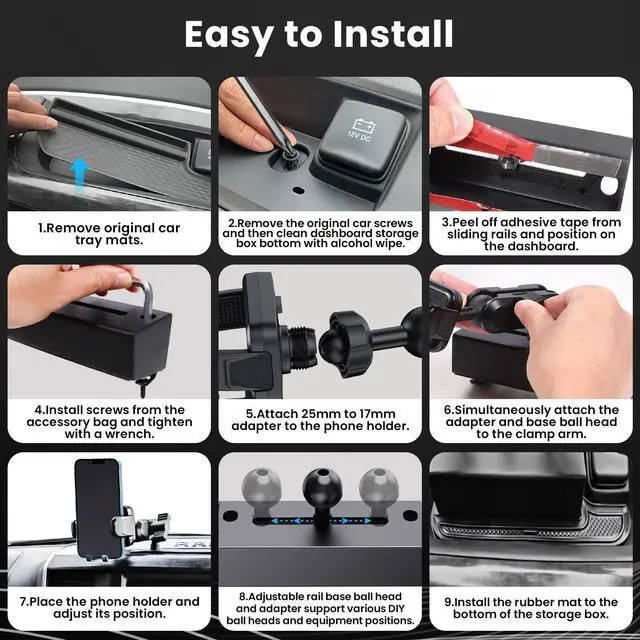 Easy to Install

12V DC

1.Remove original car tray mats.

2.Remove the original car screws and then clean dashboard storage box bottom with alcohol wipe.

3.Peel off adhesive tape from sliding rails and position on the dashboard.

4.Install screws from the accessory bag and tighten with a wrench.

5.Attach 25mm to 17mm adapter to the phone holder.

6.Simultaneously attach the adapter and base ball head to the clamp arm.

7.Place the phone holder and adjust its position.

8.Adjustable rail base ball head and adapter support various DIY ball heads and equipment positions.

9.Install the rubber mat to the bottom of the storage box.