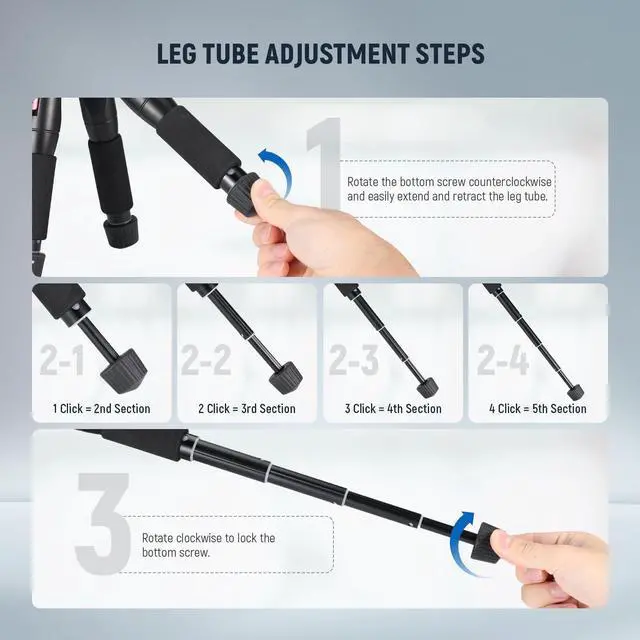 LEG TUBE ADJUSTMENT STEPS

1

Rotate the bottom screw counterclockwise and easily extend and retract the leg tube.

2-1

1 Click = 2nd Section

2-2

2 Click = 3rd Section

2-3

3 Click = 4th Section

2-4

4 Click = 5th Section

3

Rotate clockwise to lock the bottom screw.