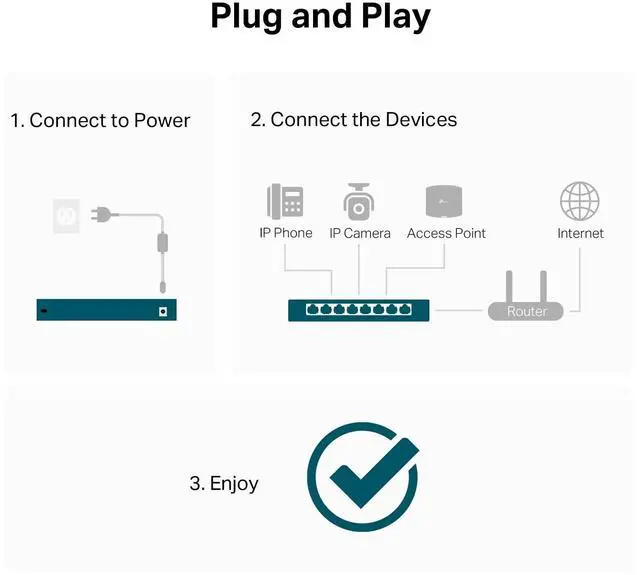 Plug and Play

1. Connect to Power

2. Connect the Devices

IP Phone

IP Camera

Access Point

Internet

Router

3. Enjoy