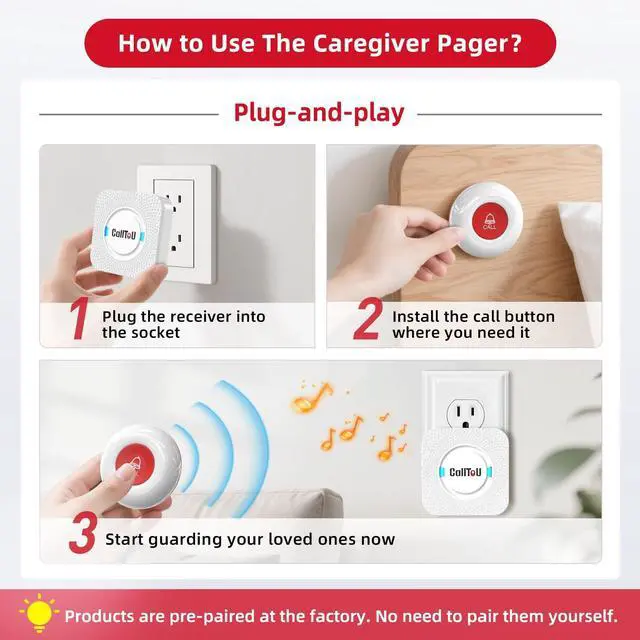 How to Use The Caregiver Pager?

Plug-and-play

CallToU

1 Plug the receiver into the socket

CALL

2 Install the call button where you need it

CallToU

3 Start guarding your loved ones now

Products are pre-paired at the factory. No need to pair them yourself.