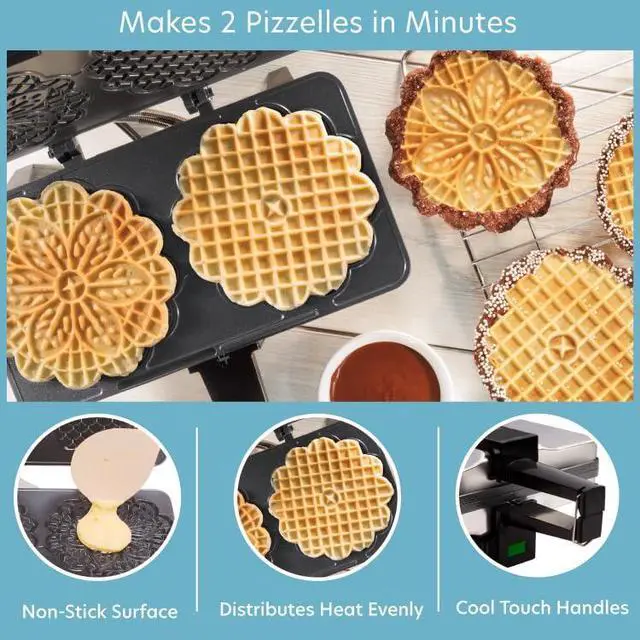 Makes 2 Pizzelles in Minutes

Non-Stick Surface

Distributes Heat Evenly

Cool Touch Handles