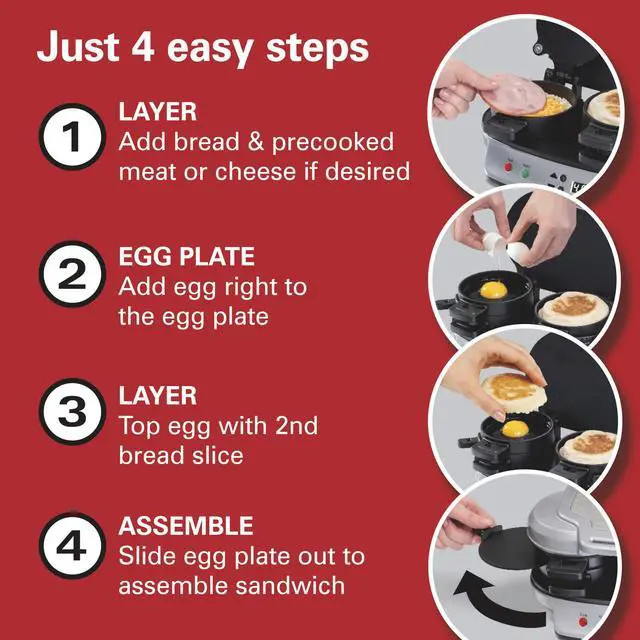 Just 4 easy steps

1
LAYER
Add bread & precooked meat or cheese if desired

2
EGG PLATE
Add egg right to the egg plate

3
LAYER
Top egg with 2nd bread slice

4
ASSEMBLE
Slide egg plate out to assemble sandwich