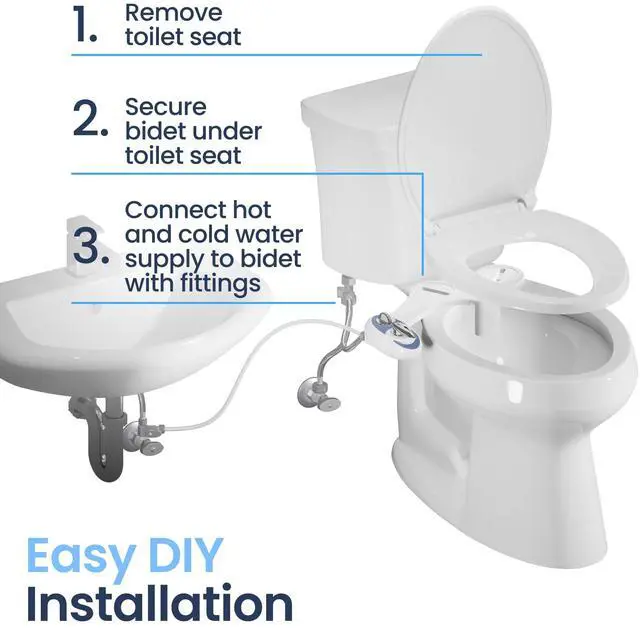 1. Remove toilet seat

2. Secure bidet under toilet seat

3. Connect hot and cold water supply to bidet with fittings

Easy DIY Installation