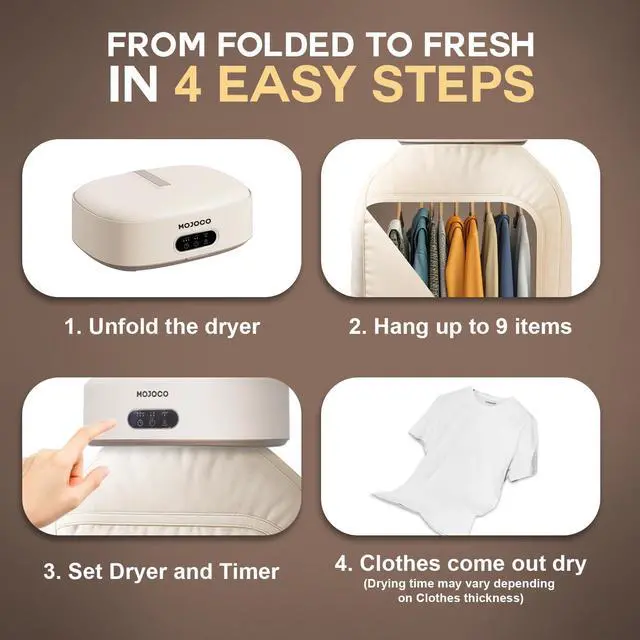 FROM FOLDED TO FRESH
IN 4 EASY STEPS

MOJOCO

1. Unfold the dryer

2. Hang up to 9 items

MOJOCO

3. Set Dryer and Timer

4. Clothes come out dry
(Drying time may vary depending on Clothes thickness)