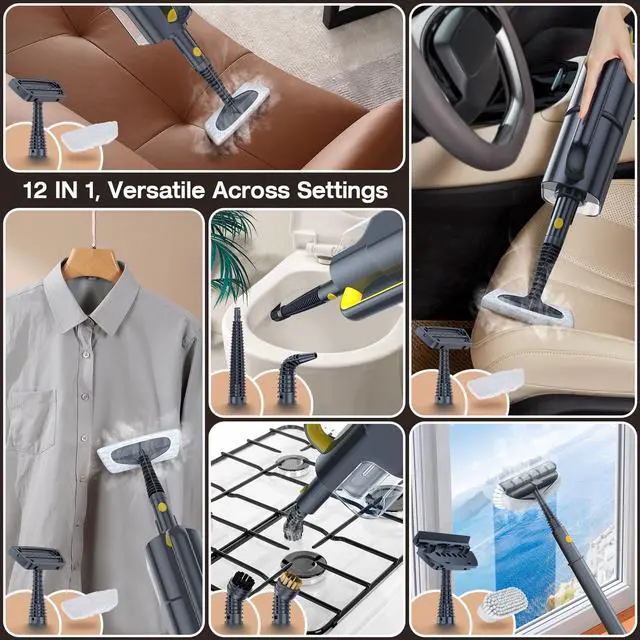 12 IN 1, Versatile Across Settings