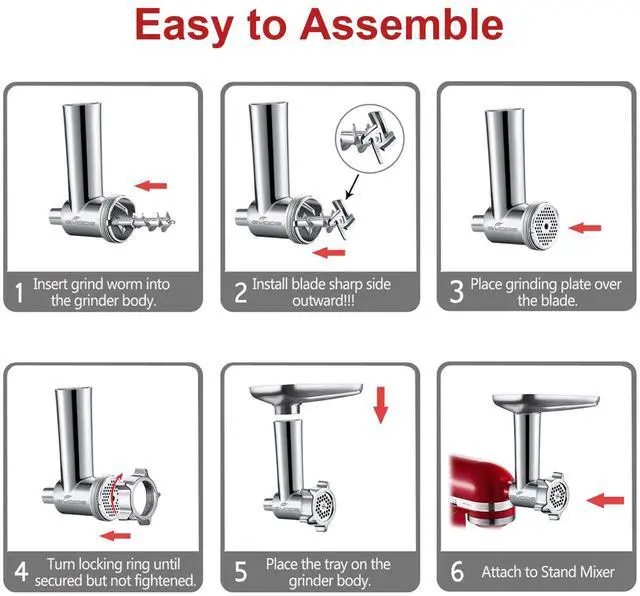 Easy to Assemble

1 Insert grind worm into the grinder body.

2 Install blade sharp side outward!!!

3 Place grinding plate over the blade.

4 Turn locking ring until secured but not fightened.

5 Place the tray on the grinder body.

6 Attach to Stand Mixer