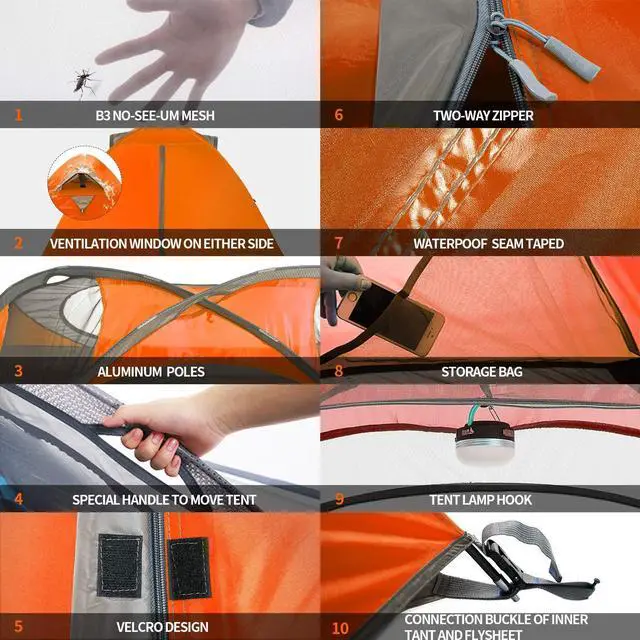 1 B3 NO-SEE-UM MESH

2 VENTILATION WINDOW ON EITHER SIDE

3 ALUMINUM POLES

4 SPECIAL HANDLE TO MOVE TENT

5 VELCRO DESIGN

6 TWO-WAY ZIPPER

7 WATERPOOF SEAM TAPED

8 STORAGE BAG

9 TENT LAMP HOOK

10 CONNECTION BUCKLE OF INNER TANT AND FLYSHEET