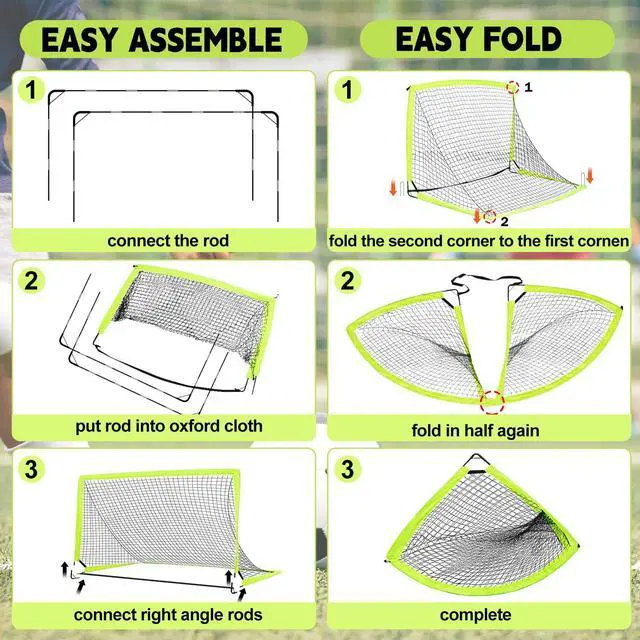 EASY ASSEMBLE

1

connect the rod

2

put rod into oxford cloth

3

connect right angle rods

EASY FOLD

1

1

2

fold the second corner to the first cornen

2

fold in half again

3

complete