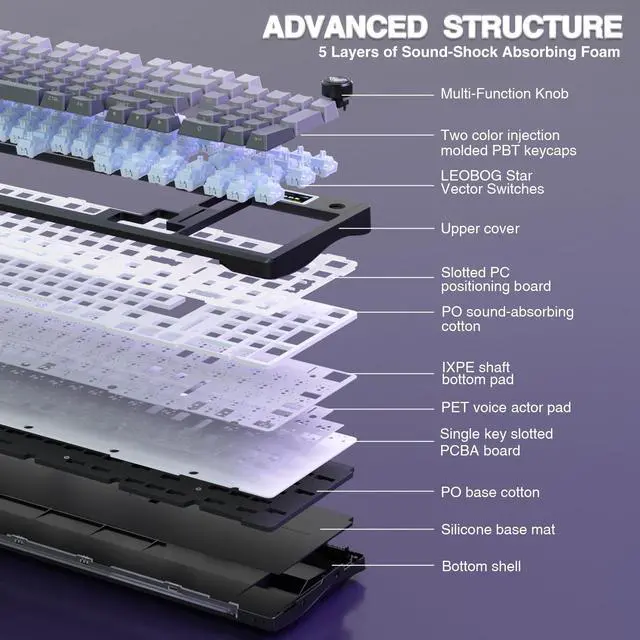 ADVANCED STRUCTURE
5 Layers of Sound-Shock Absorbing Foam

Multi-Function Knob

Two color injection molded PBT keycaps

LEOBOG Star Vector Switches

Upper cover

Slotted PC positioning board

PO sound-absorbing cotton

IXPE shaft bottom pad

PET voice actor pad

Single key slotted PCBA board

PO base cotton

Silicone base mat

Bottom shell