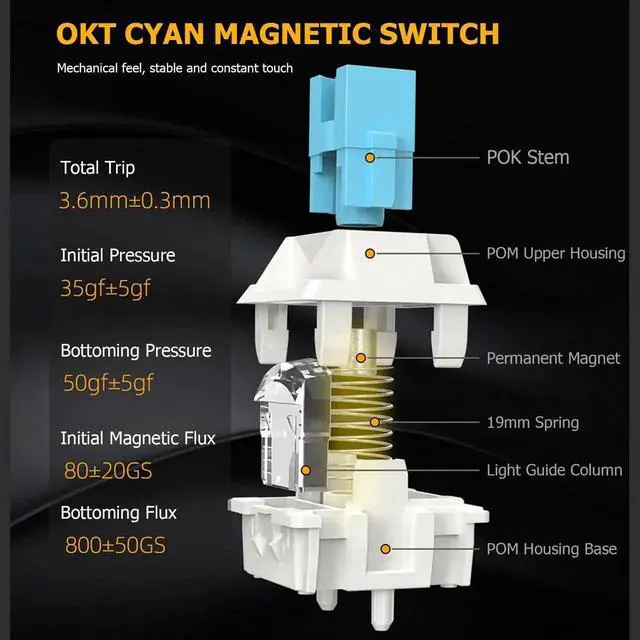 OKT CYAN MAGNETIC SWITCH

Mechanical feel, stable and constant touch

Total Trip
3.6mm±0.3mm

Initial Pressure
35gf±5gf

Bottoming Pressure
50gf±5gf

Initial Magnetic Flux
80±20GS

Bottoming Flux
800±50GS

POK Stem

POM Upper Housing

Permanent Magnet

19mm Spring

Light Guide Column

POM Housing Base