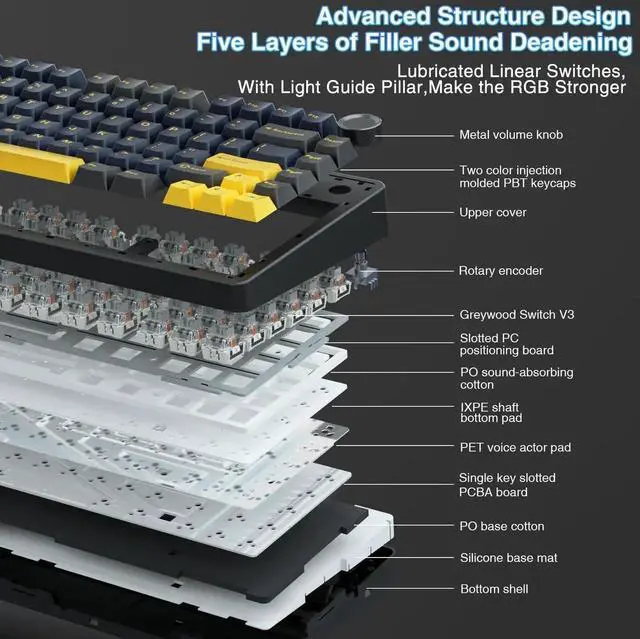 Advanced Structure Design
Five Layers of Filler Sound Deadening

Lubricated Linear Switches,
With Light Guide Pillar,Make the RGB Stronger

Metal volume knob

Two color injection molded PBT keycaps

Upper cover

Rotary encoder

Greywood Switch V3

Slotted PC positioning board

PO sound-absorbing cotton

IXPE shaft bottom pad

PET voice actor pad

Single key slotted PCBA board

PO base cotton

Silicone base mat

Bottom shell