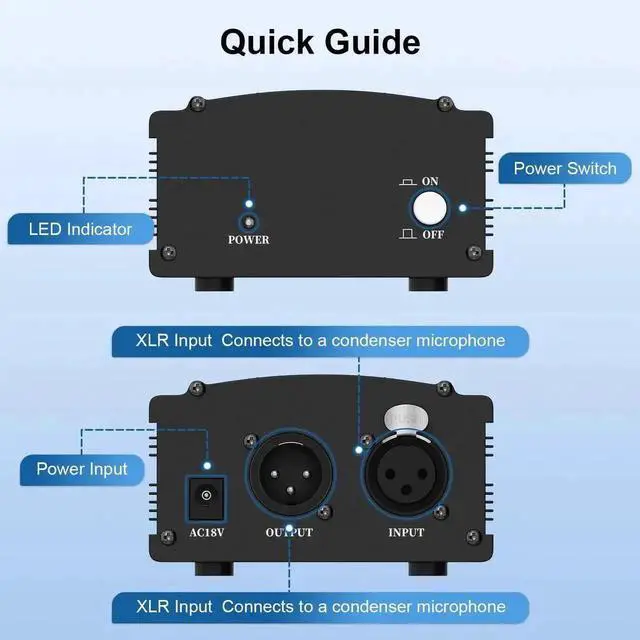 Quick Guide

Power Switch

ON

OFF

LED Indicator

POWER

XLR Input Connects to a condenser microphone

Power Input

PUSH

AC18V

OUTPUT

INPUT

XLR Input Connects to a condenser microphone