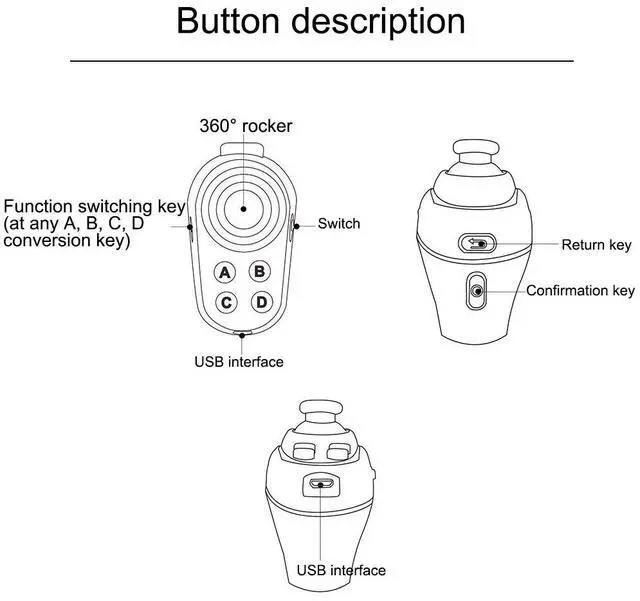 Button description

360° rocker

Function switching key (at any A, B, C, D conversion key)

Switch

A B C D

USB interface

Return key

Confirmation key

USB interface