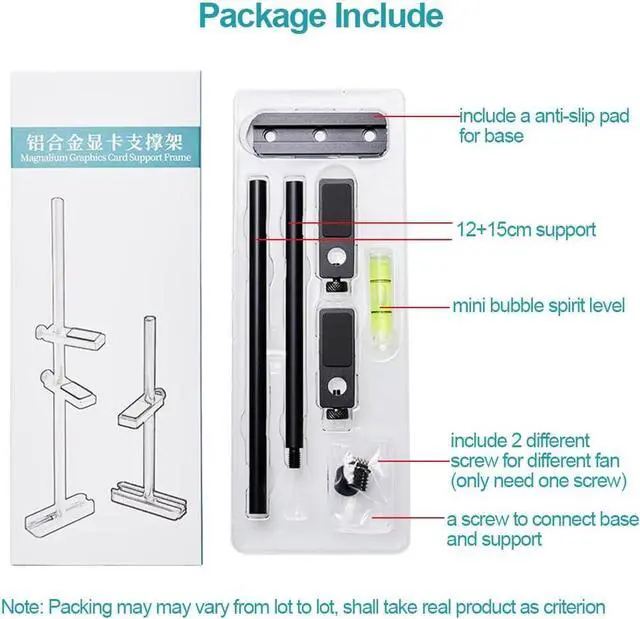 Package Include

铝合金显卡支撑架
Magnalium Graphics Card Support Frame

include a anti-slip pad for base

12+15cm support

mini bubble spirit level

include 2 different screw for different fan (only need one screw)

a screw to connect base and support

Note: Packing may may vary from lot to lot, shall take real product as criterion