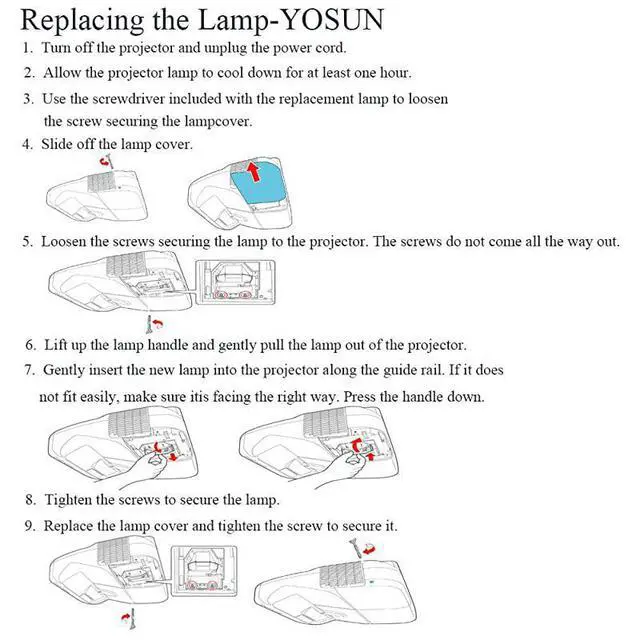 Replacing the Lamp-YOSUN

1. Turn off the projector and unplug the power cord.
2. Allow the projector lamp to cool down for at least one hour.
3. Use the screwdriver included with the replacement lamp to loosen the screw securing the lampcover.
4. Slide off the lamp cover.

5. Loosen the screws securing the lamp to the projector. The screws do not come all the way out.

6. Lift up the lamp handle and gently pull the lamp out of the projector.
7. Gently insert the new lamp into the projector along the guide rail. If it does not fit easily, make sure itis facing the right way. Press the handle down.

8. Tighten the screws to secure the lamp.
9. Replace the lamp cover and tighten the screw to secure it.