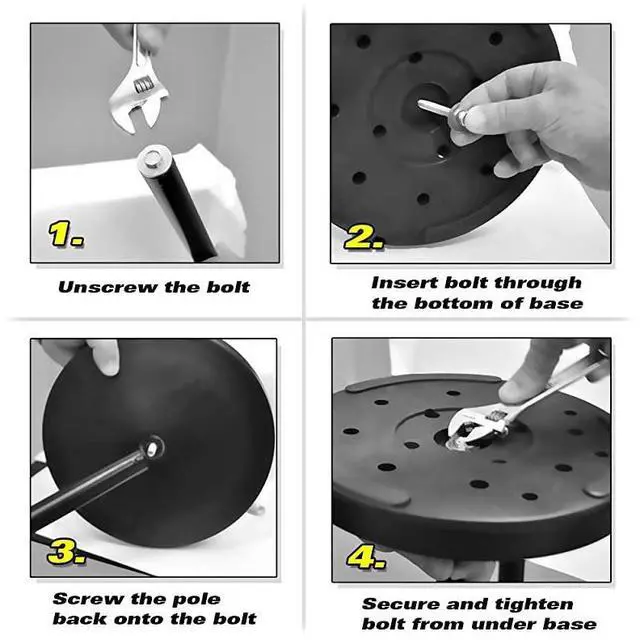 1.

Unscrew the bolt

2.

Insert bolt through the bottom of base

3.

Screw the pole back onto the bolt

4.

Secure and tighten bolt from under base