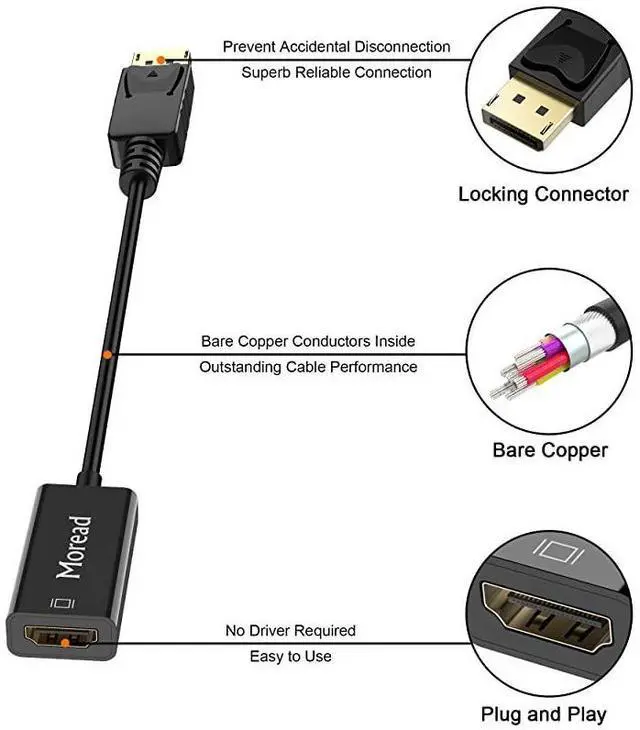 Prevent Accidental Disconnection
Superb Reliable Connection

Locking Connector

Bare Copper Conductors Inside
Outstanding Cable Performance

Bare Copper

Moread

No Driver Required
Easy to Use

Plug and Play