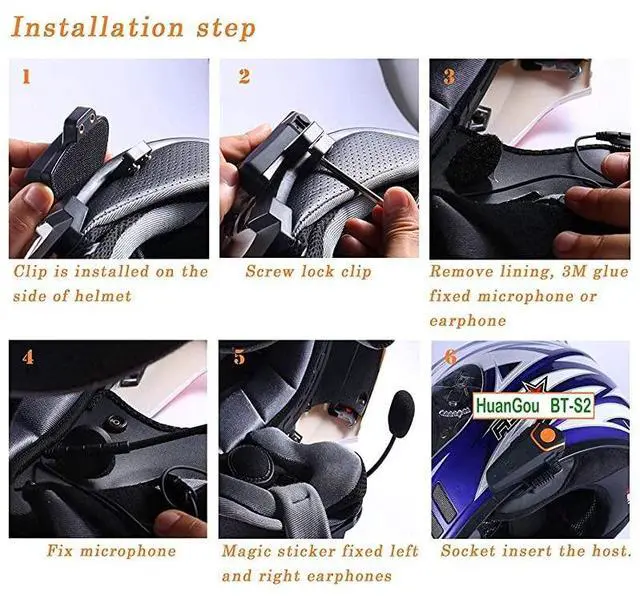 Installation step

1

Clip is installed on the side of helmet

2

Screw lock clip

3

Remove lining, 3M glue fixed microphone or earphone

4

Fix microphone

5

Magic sticker fixed left and right earphones

6

HuanGou BT-S2

Socket insert the host.