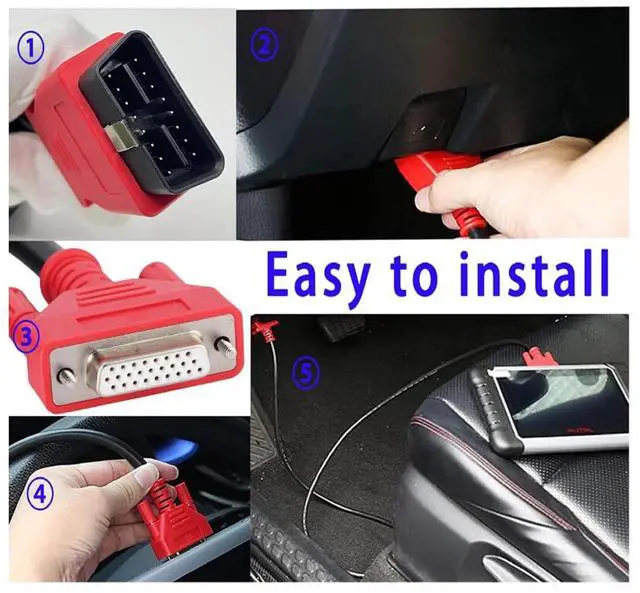 ①

②

Easy to install

③

⑤

AUTEL

④