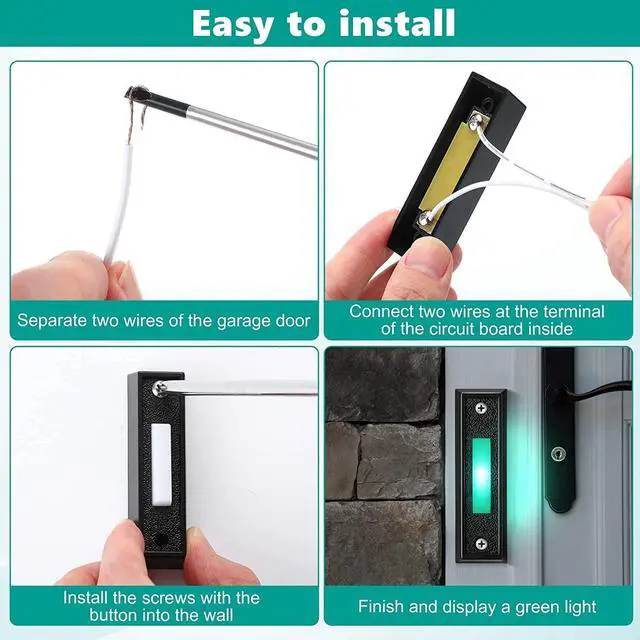 Easy to install

Separate two wires of the garage door

Connect two wires at the terminal of the circuit board inside

Install the screws with the button into the wall

Finish and display a green light