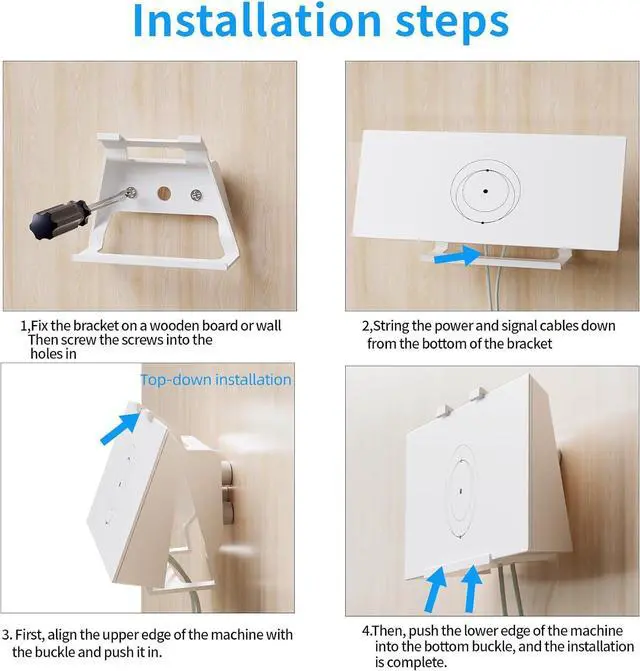 Installation steps

1,Fix the bracket on a wooden board or wall Then screw the screws into the holes in

2,String the power and signal cables down from the bottom of the bracket

Top-down installation

3. First, align the upper edge of the machine with the buckle and push it in.

4.Then, push the lower edge of the machine into the bottom buckle, and the installation is complete.