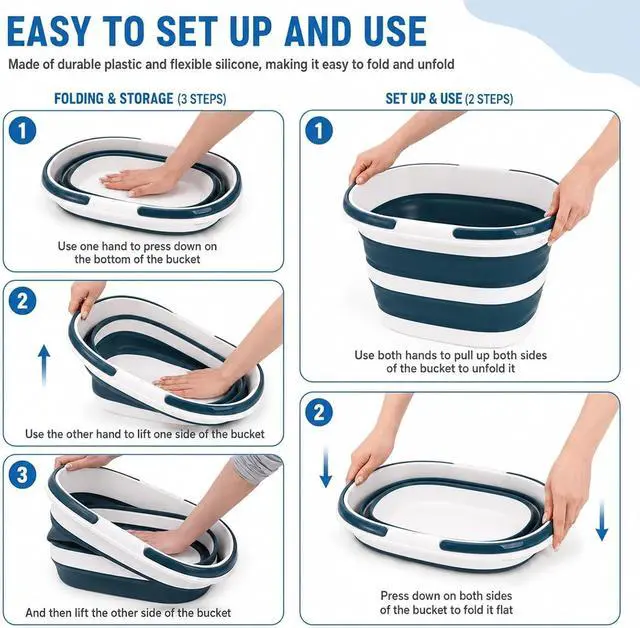 EASY TO SET UP AND USE

Made of durable plastic and flexible silicone, making it easy to fold and unfold

FOLDING & STORAGE (3 STEPS)

1

Use one hand to press down on the bottom of the bucket

2

Use the other hand to lift one side of the bucket

3

And then lift the other side of the bucket

SET UP & USE (2 STEPS)

1

Use both hands to pull up both sides of the bucket to unfold it

2

Press down on both sides of the bucket to fold it flat