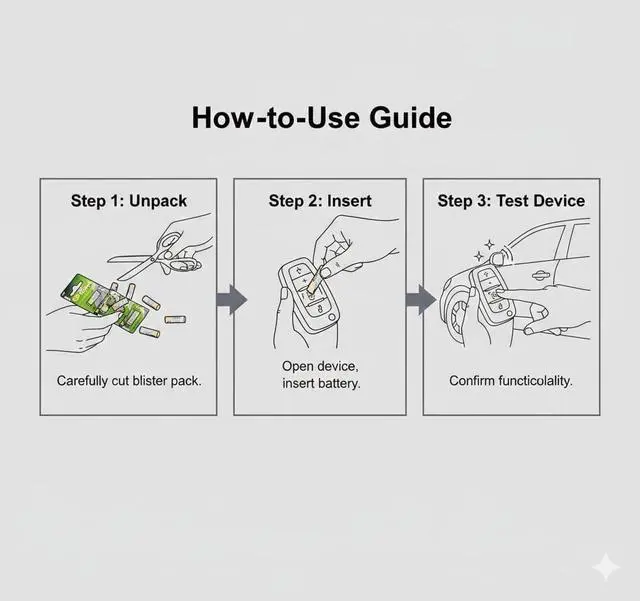 How-to-Use Guide

Step 1: Unpack

Carefully cut blister pack.

Step 2: Insert

Open device, insert battery.

Step 3: Test Device

Confirm functicolality.