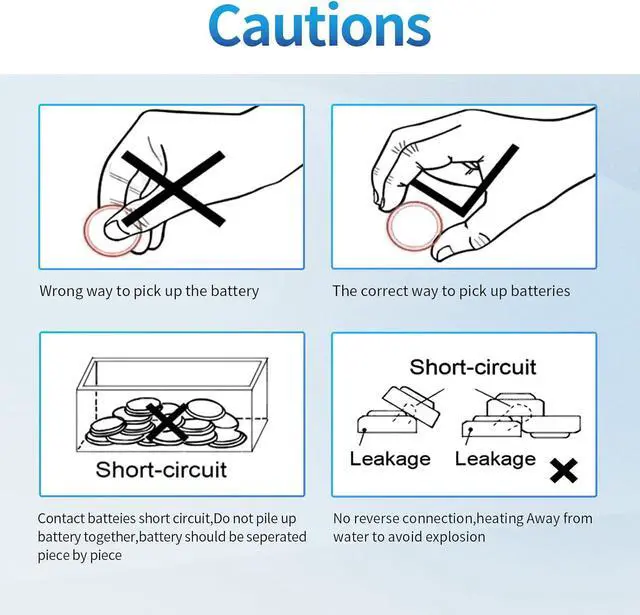 Cautions

Wrong way to pick up the battery

The correct way to pick up batteries

Short-circuit

Contact batteies short circuit,Do not pile up battery together,battery should be seperated piece by piece

Short-circuit

Leakage

Leakage

No reverse connection,heating Away from water to avoid explosion