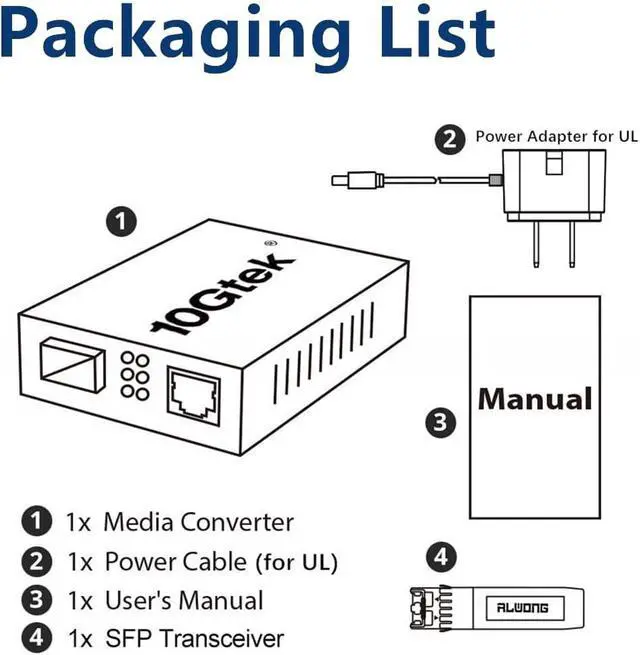 Packaging List

2 Power Adapter for UL

1

10Gtek

3

Manual

4

ALWONG

1 1x Media Converter
2 1x Power Cable (for UL)
3 1x User's Manual
4 1x SFP Transceiver