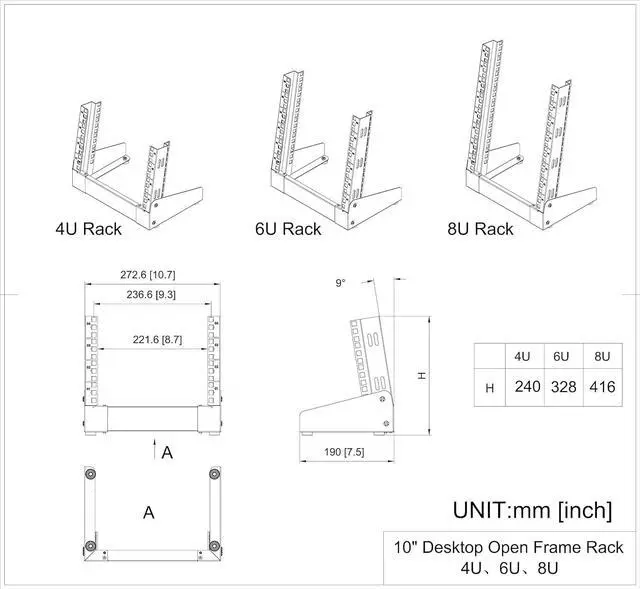 4U Rack

6U Rack

8U Rack

272.6 [10.7]

236.6 [9.3]

221.6 [8.7]

A

A

9°

H

190 [7.5]

|   | 4U | 6U | 8U |
|---|---|---|---|
| H | 240 | 328 | 416 |

UNIT:mm [inch]

10" Desktop Open Frame Rack
4U、6U、8U