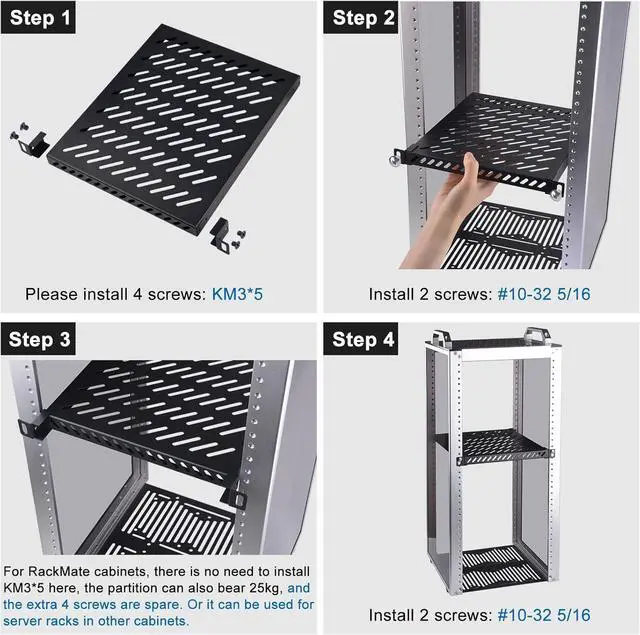 Step 1

Please install 4 screws: KM3*5

Step 2

Install 2 screws: #10-32 5/16

Step 3

For RackMate cabinets, there is no need to install KM3*5 here, the partition can also bear 25kg, and the extra 4 screws are spare. Or it can be used for server racks in other cabinets.

Step 4

Install 2 screws: #10-32 5/16