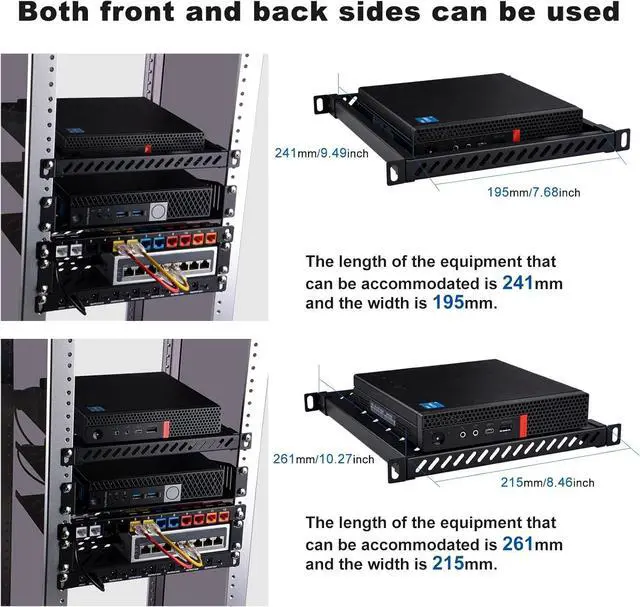 Both front and back sides can be used

241mm/9.49inch

195mm/7.68inch

The length of the equipment that can be accommodated is 241mm and the width is 195mm.

261mm/10.27inch

215mm/8.46inch

The length of the equipment that can be accommodated is 261mm and the width is 215mm.