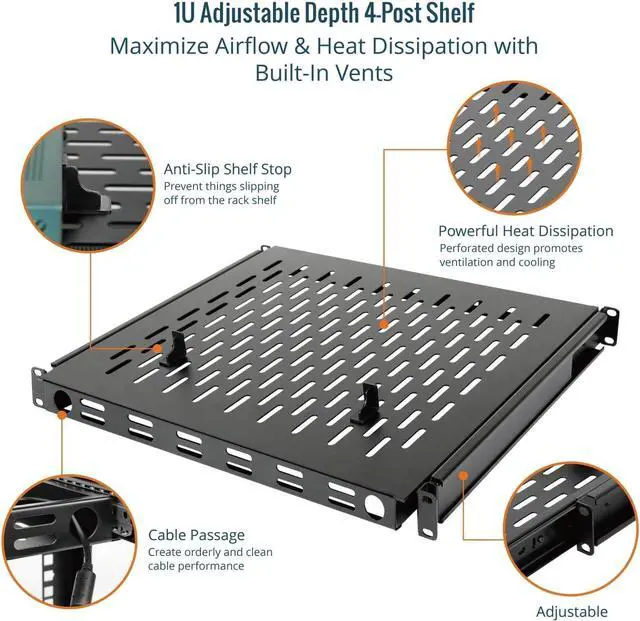 1U Adjustable Depth 4-Post Shelf

Maximize Airflow & Heat Dissipation with Built-In Vents

Anti-Slip Shelf Stop
Prevent things slipping off from the rack shelf

Powerful Heat Dissipation
Perforated design promotes ventilation and cooling

Cable Passage
Create orderly and clean cable performance

Adjustable