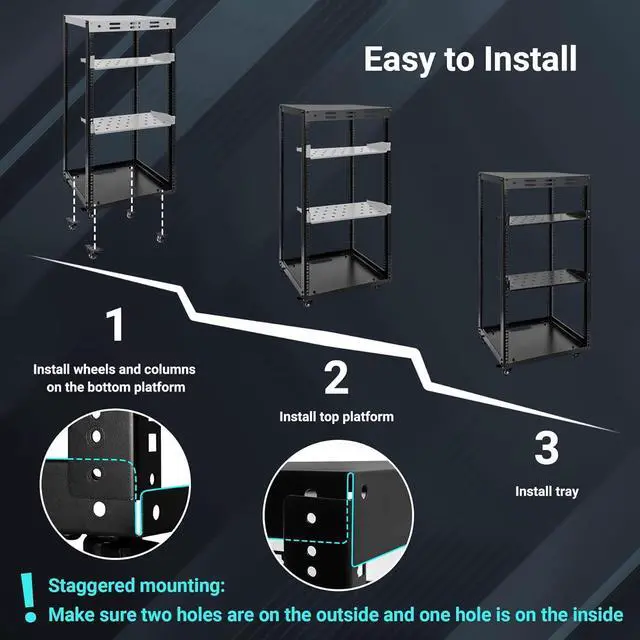 Easy to Install

1

Install wheels and columns on the bottom platform

2

Install top platform

3

Install tray

!

Staggered mounting:
Make sure two holes are on the outside and one hole is on the inside