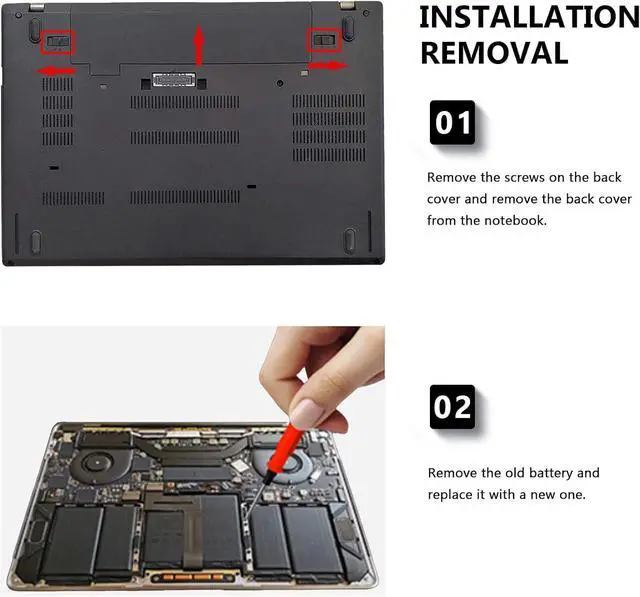 INSTALLATION
REMOVAL

01

Remove the screws on the back cover and remove the back cover from the notebook.

02

Remove the old battery and replace it with a new one.