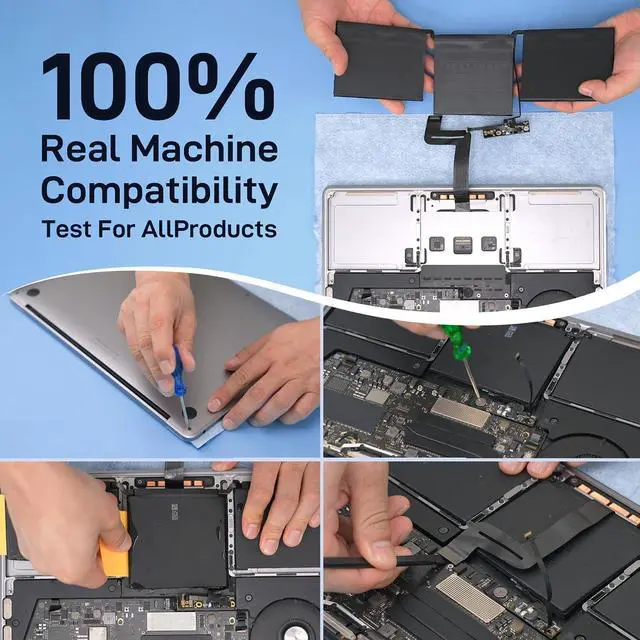 100%
Real Machine
Compatibility
Test For AllProducts