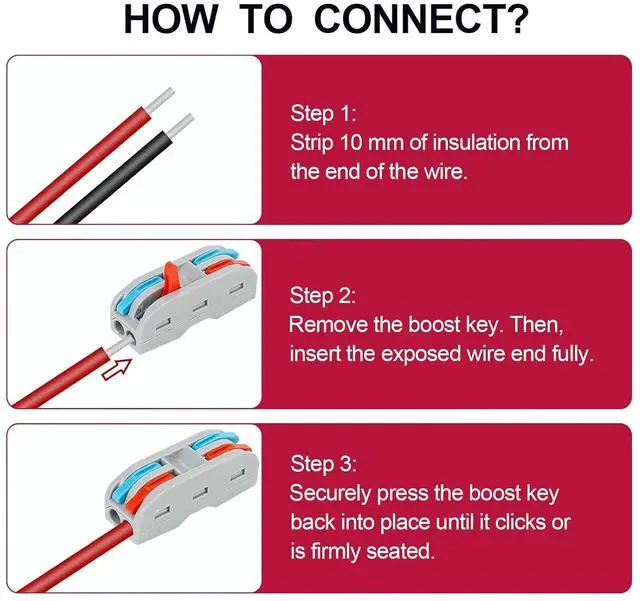 HOW TO CONNECT?

Step 1:
Strip 10 mm of insulation from the end of the wire.

Step 2:
Remove the boost key. Then, insert the exposed wire end fully.

Step 3:
Securely press the boost key back into place until it clicks or is firmly seated.