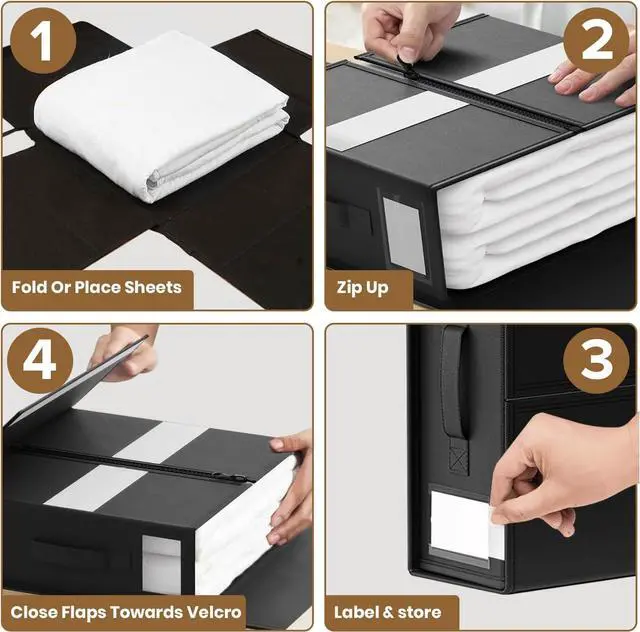 1

Fold Or Place Sheets

2

Zip Up

4

Close Flaps Towards Velcro

3

Label & store