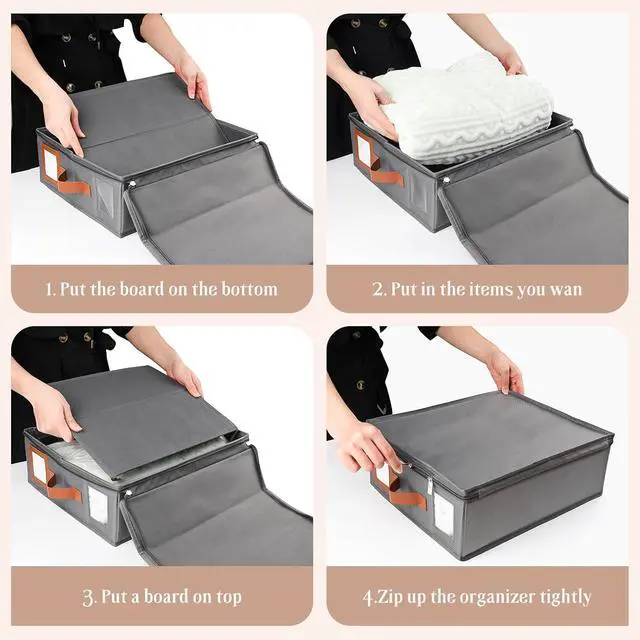 1. Put the board on the bottom

2. Put in the items you wan

3. Put a board on top

4.Zip up the organizer tightly