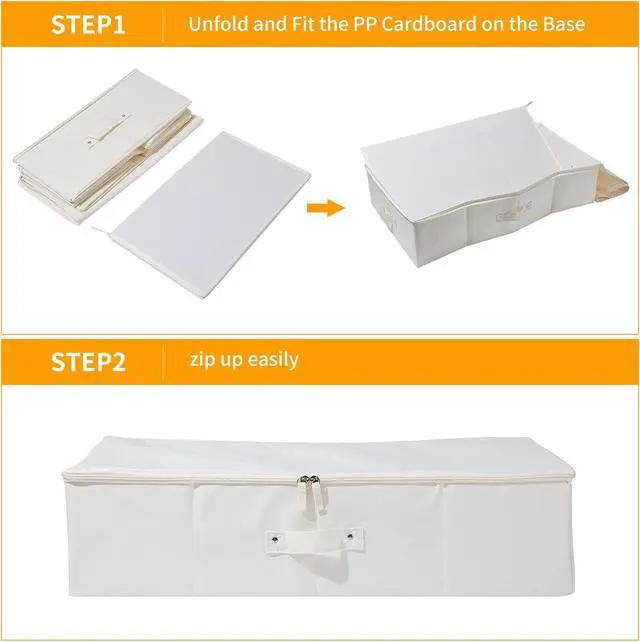 STEP1
Unfold and Fit the PP Cardboard on the Base

STEP2
zip up easily