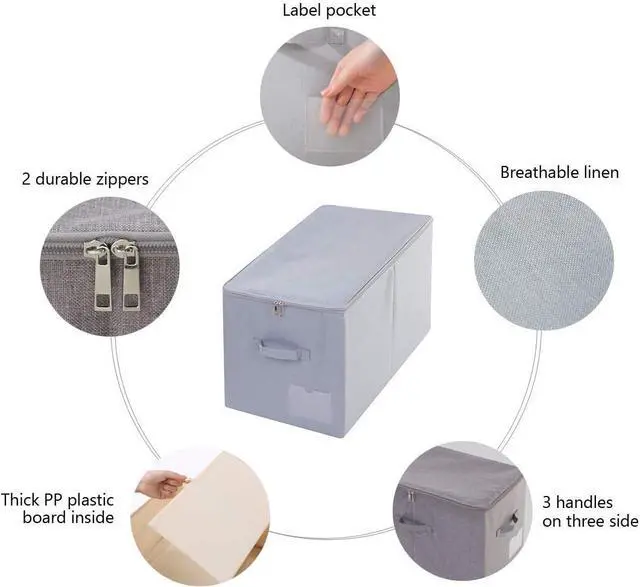 Label pocket

2 durable zippers

Breathable linen

Thick PP plastic board inside

3 handles on three side