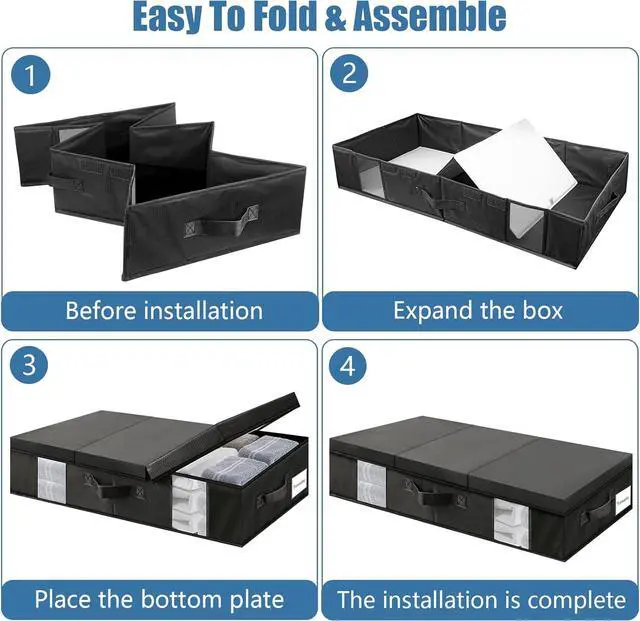 Easy To Fold & Assemble

1

Before installation

2

Expand the box

3

Place the bottom plate

4

The installation is complete