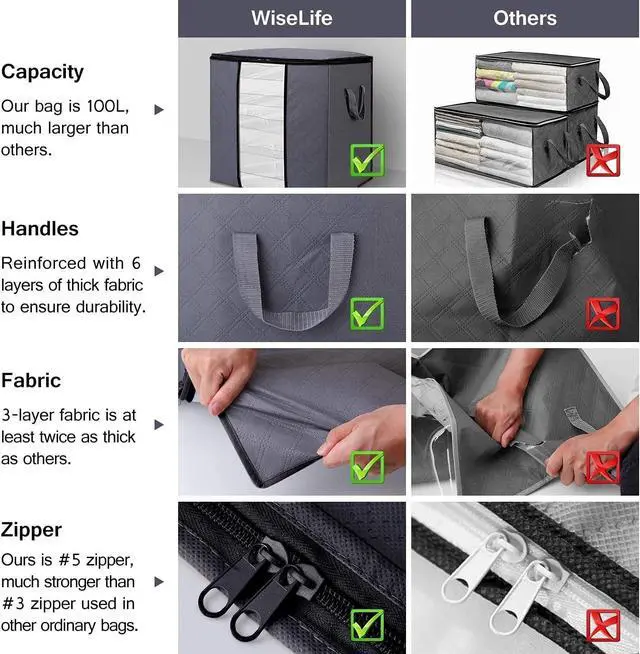 WiseLife

Others

Capacity

Our bag is 100L, much larger than others.

Handles

Reinforced with 6 layers of thick fabric to ensure durability.

Fabric

3-layer fabric is at least twice as thick as others.

Zipper

Ours is #5 zipper, much stronger than #3 zipper used in other ordinary bags.