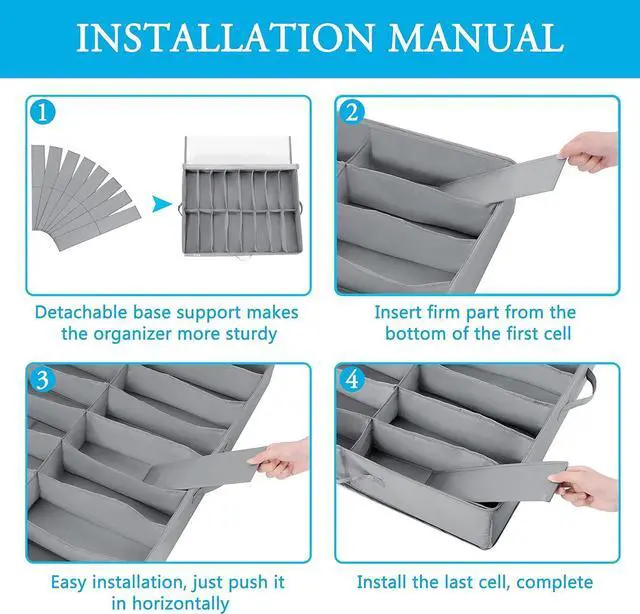 INSTALLATION MANUAL

1

Detachable base support makes the organizer more sturdy

2

Insert firm part from the bottom of the first cell

3

Easy installation, just push it in horizontally

4

Install the last cell, complete