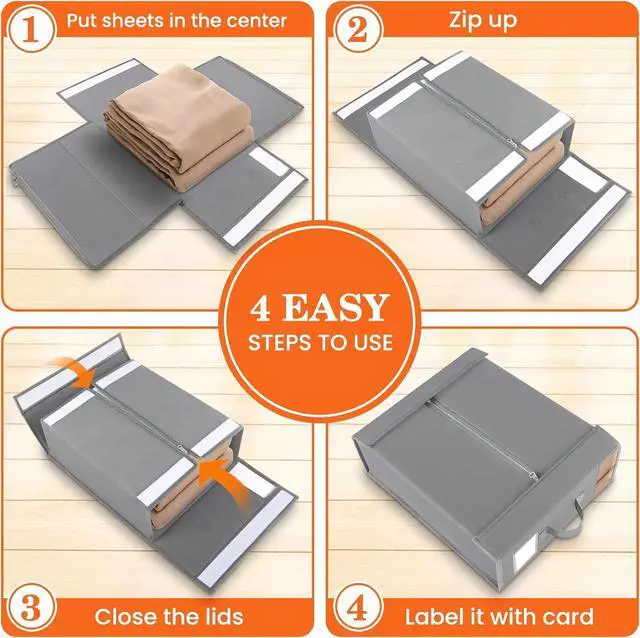 1 Put sheets in the center

2 Zip up

4 EASY
STEPS TO USE

3 Close the lids

4 Label it with card