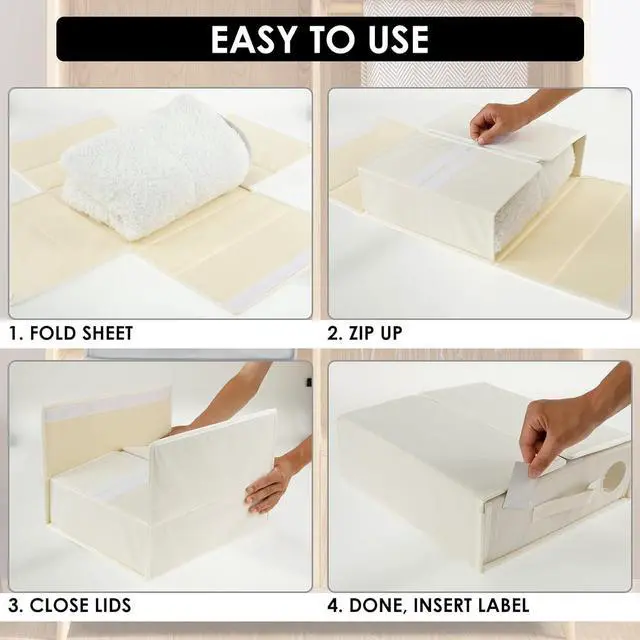 EASY TO USE

1. FOLD SHEET

2. ZIP UP

3. CLOSE LIDS

4. DONE, INSERT LABEL