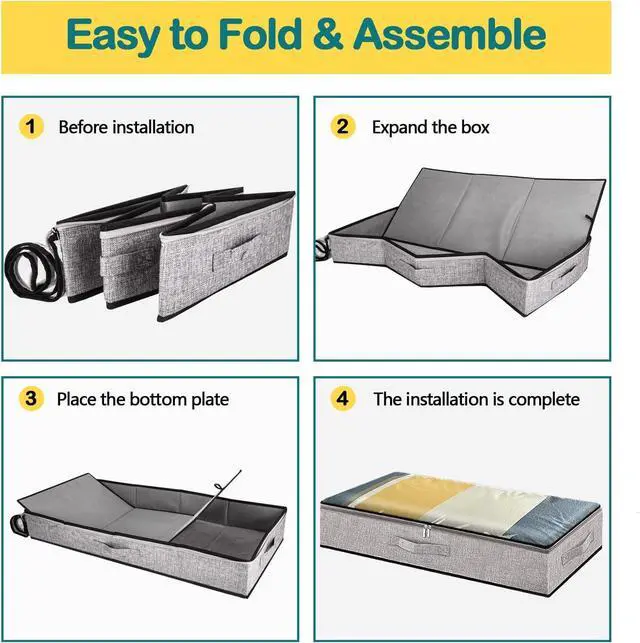 Easy to Fold & Assemble

1 Before installation

2 Expand the box

3 Place the bottom plate

4 The installation is complete