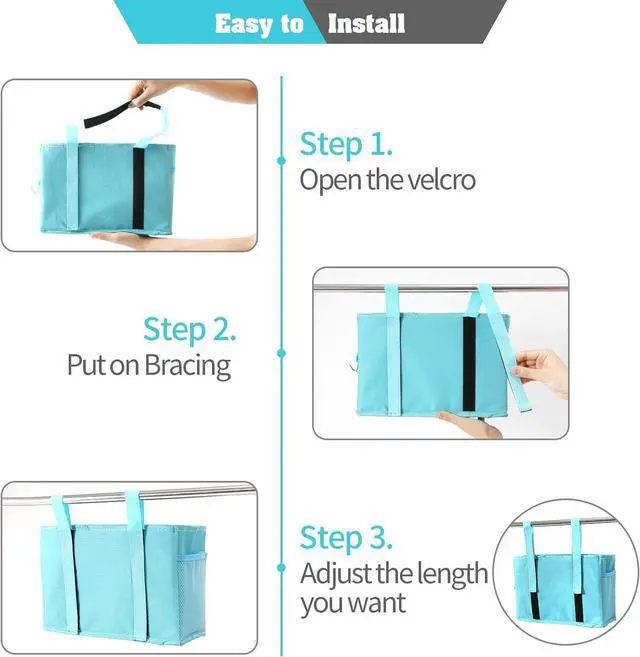 Easy to Install

Step 1.
Open the velcro

Step 2.
Put on Bracing

Step 3.
Adjust the length you want