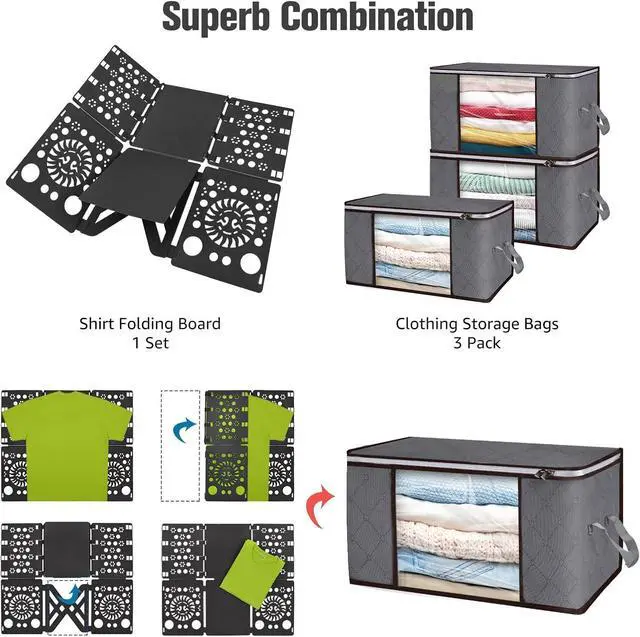 Superb Combination

Shirt Folding Board
1 Set

Clothing Storage Bags
3 Pack