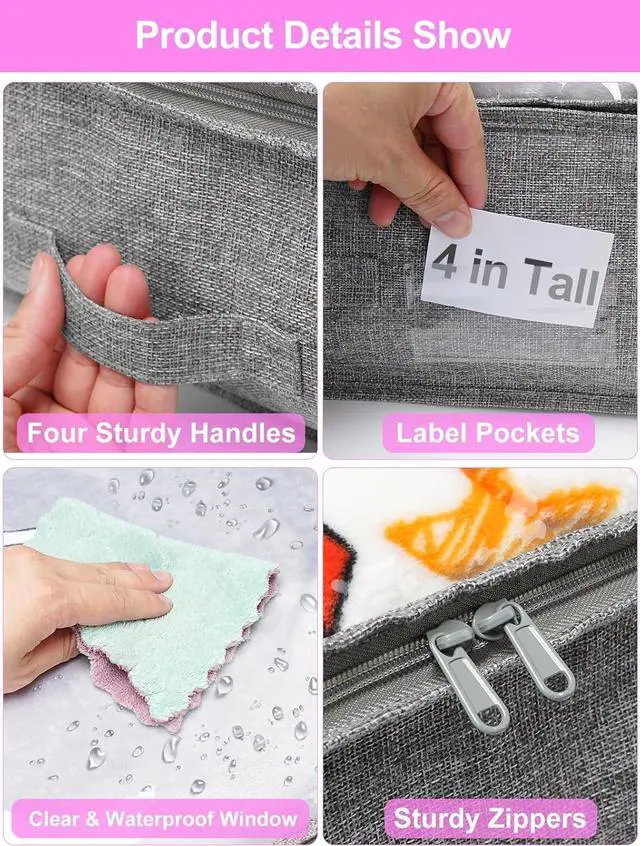 Product Details Show

4 in Tall

Four Sturdy Handles

Label Pockets

Clear & Waterproof Window

Sturdy Zippers